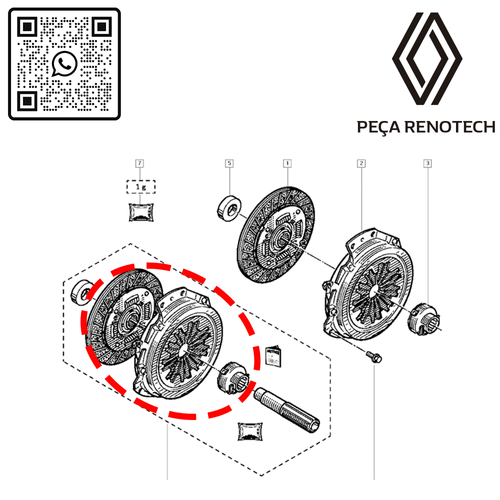 PEÇA RENOTECH

7

1 g

5

1

2

3